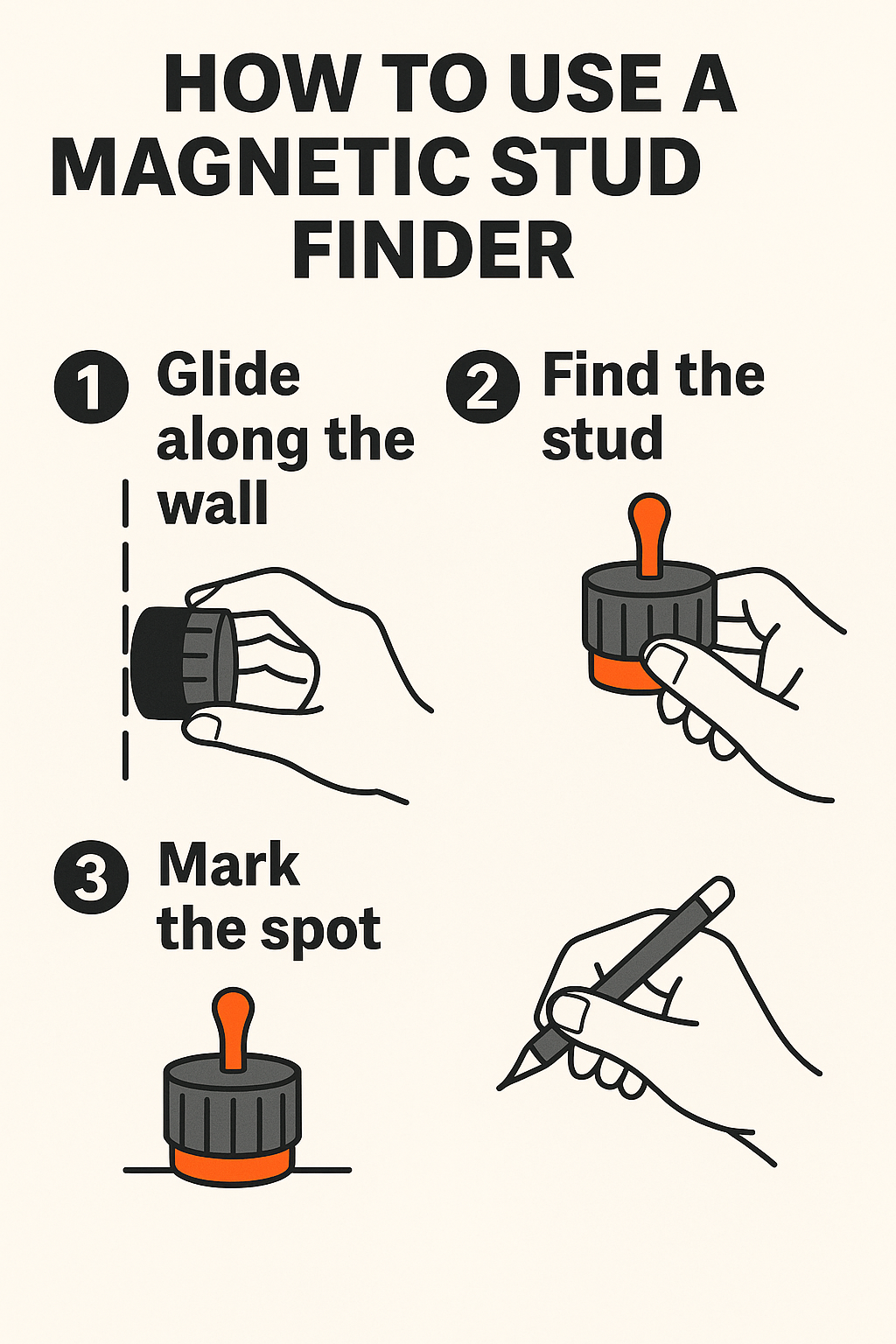 HOW TO USE A MAGNETIC STUD FINDER

1 Glide along the wall

2 Find the stud

3 Mark the spot